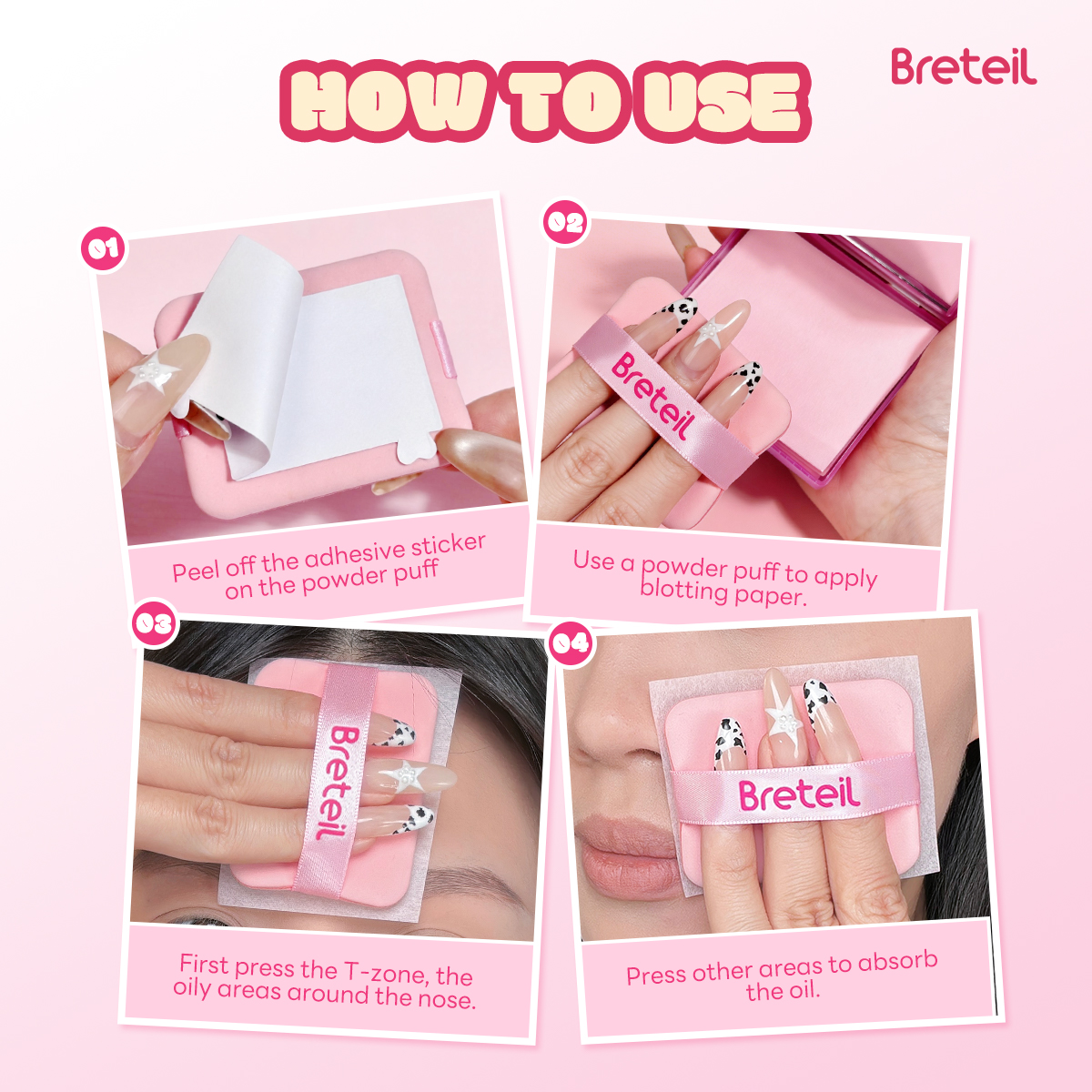 HOW TO USE

Breteil

01

Peel off the adhesive sticker on the powder puff

02

Breteil

Use a powder puff to apply blotting paper.

03

Breteil

First press the T-zone, the oily areas around the nose.

04

Breteil

Press other areas to absorb the oil.